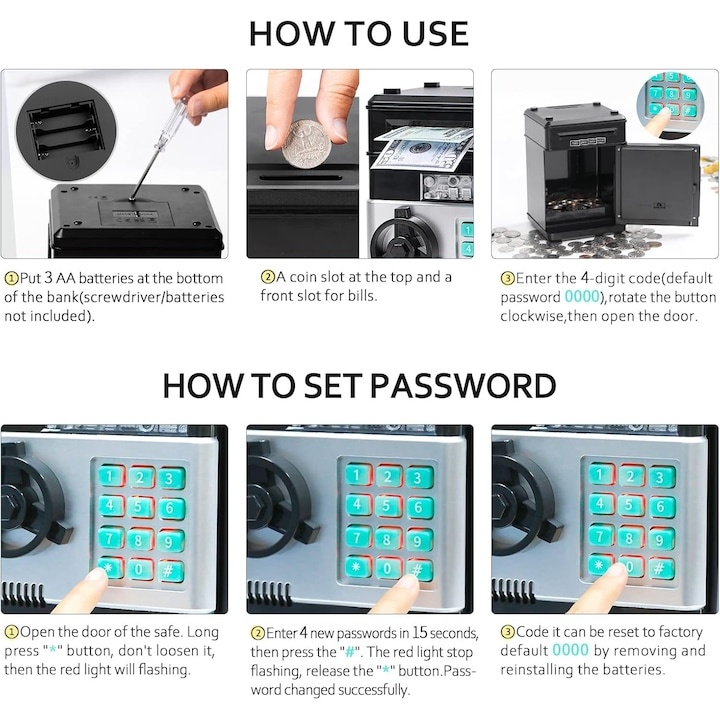 HOW TO USE

①Put 3 AA batteries at the bottom of the bank(screwdriver/batteries not included).

②A coin slot at the top and a front slot for bills.

③Enter the 4-digit code(default password 0000),rotate the button clockwise,then open the door.

HOW TO SET PASSWORD

1 2 3
4 5 6
7 8 9
* 0 #

1 2 3
4 5 6
7 8 9
* 0 #

1 2 3
4 5 6
7 8 9
* 0 #

①Open the door of the safe. Long press "*" button, don't loosen it, then the red light will flashing.

②Enter 4 new passwords in 15 seconds, then press the "#". The red light stop flashing, release the "*" button.Password changed successfully.

③Code it can be reset to factory default 0000 by removing and reinstalling the batteries.