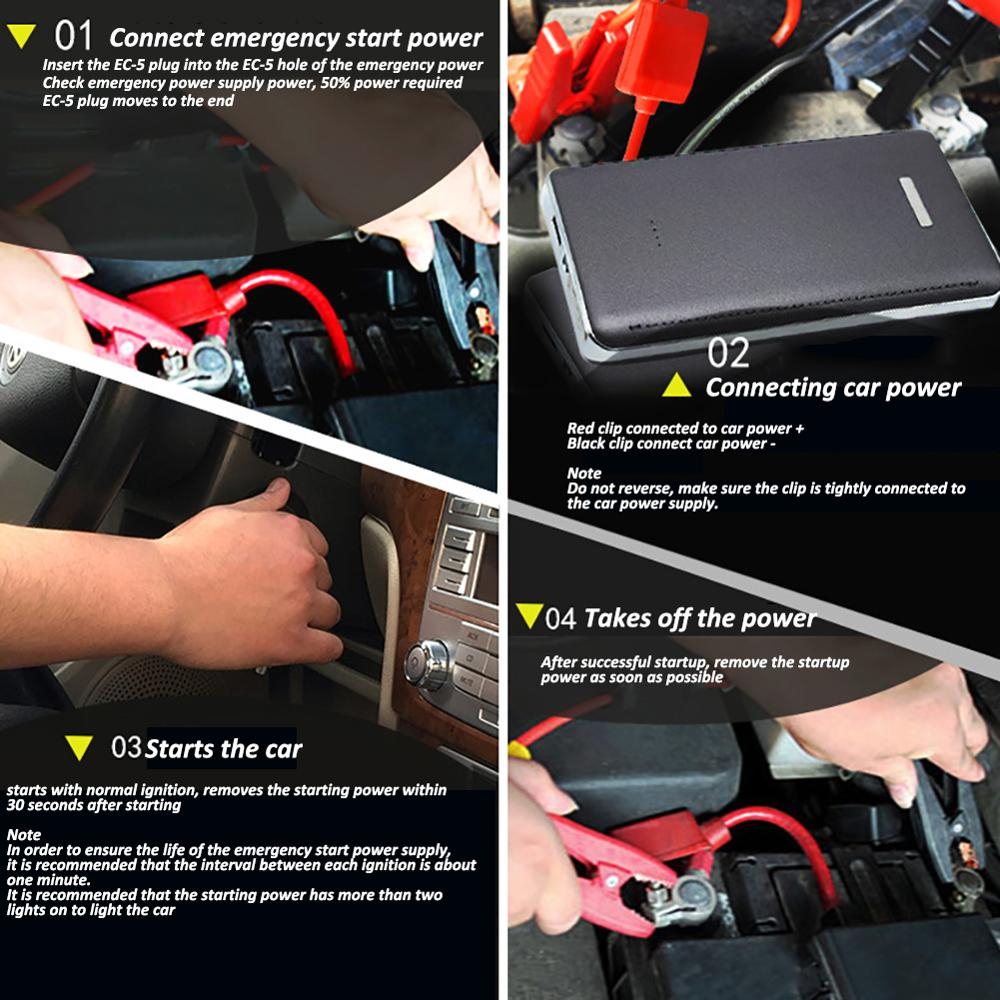 01 Connect emergency start power

Insert the EC-5 plug into the EC-5 hole of the emergency power
Check emergency power supply power, 50% power required
EC-5 plug moves to the end

02

Connecting car power

Red clip connected to car power +
Black clip connect car power -

Note
Do not reverse, make sure the clip is tightly connected to the car power supply.

03 Starts the car

starts with normal ignition, removes the starting power within 30 seconds after starting

Note
In order to ensure the life of the emergency start power supply, it is recommended that the interval between each ignition is about one minute.
It is recommended that the starting power has more than two lights on to light the car

04 Takes off the power

After successful startup, remove the startup power as soon as possible