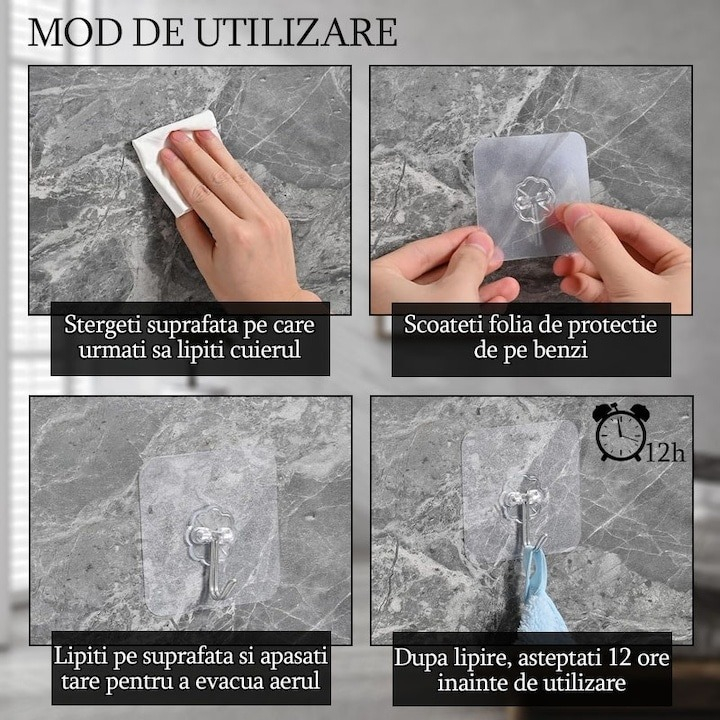 MOD DE UTILIZARE

Stergeti suprafata pe care urmati sa lipiti cuierul

Scoateti folia de protectie de pe benzi

12h

Lipiti pe suprafata si apasati tare pentru a evacua aerul

Dupa lipire, asteptati 12 ore inainte de utilizare