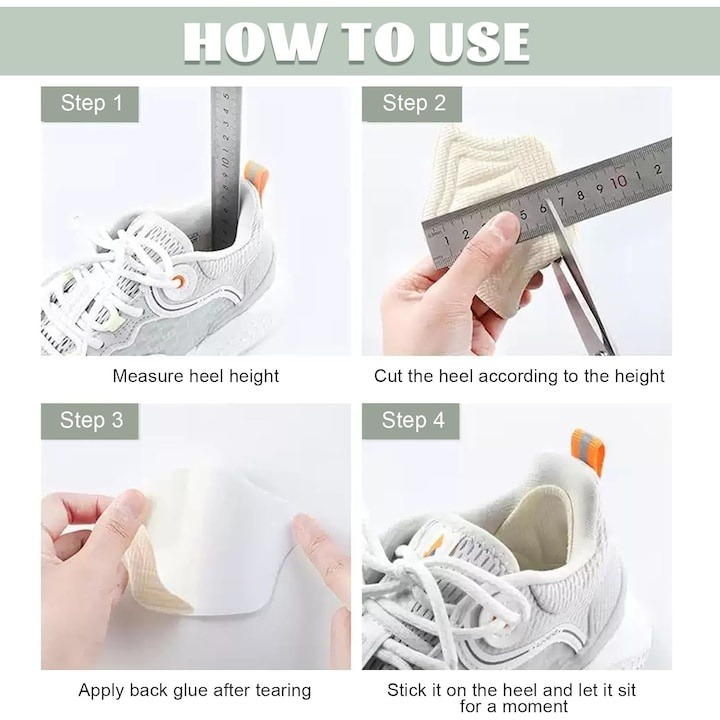 HOW TO USE

Step 1

Measure heel height

Step 2

Cut the heel according to the height

Step 3

Apply back glue after tearing

Step 4

Stick it on the heel and let it sit for a moment