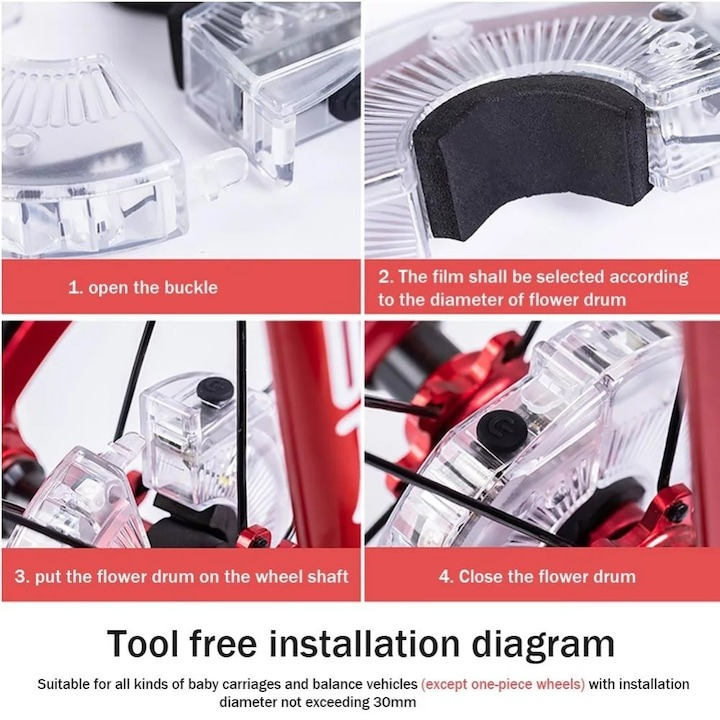 1. open the buckle

2. The film shall be selected according to the diameter of flower drum

3. put the flower drum on the wheel shaft

4. Close the flower drum

Tool free installation diagram

Suitable for all kinds of baby carriages and balance vehicles (except one-piece wheels) with installation diameter not exceeding 30mm