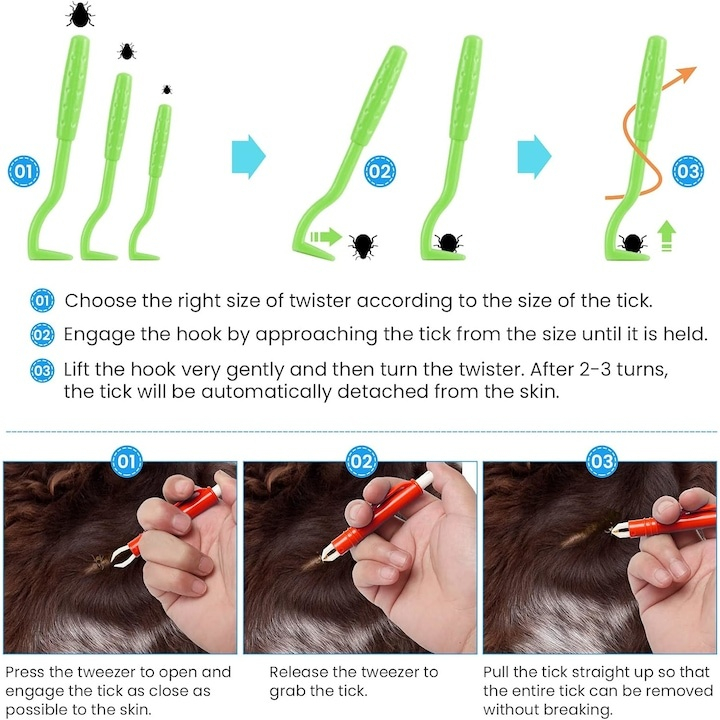 01

02

03

01 Choose the right size of twister according to the size of the tick.

02 Engage the hook by approaching the tick from the size until it is held.

03 Lift the hook very gently and then turn the twister. After 2-3 turns, the tick will be automatically detached from the skin.

01

02

03

Press the tweezer to open and engage the tick as close as possible to the skin.

Release the tweezer to grab the tick.

Pull the tick straight up so that the entire tick can be removed without breaking.