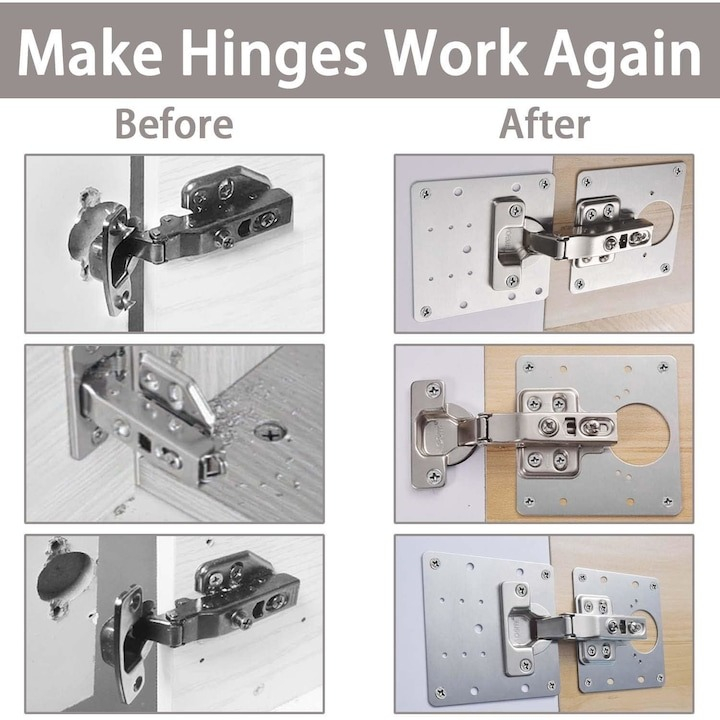 Make Hinges Work Again

Before

After