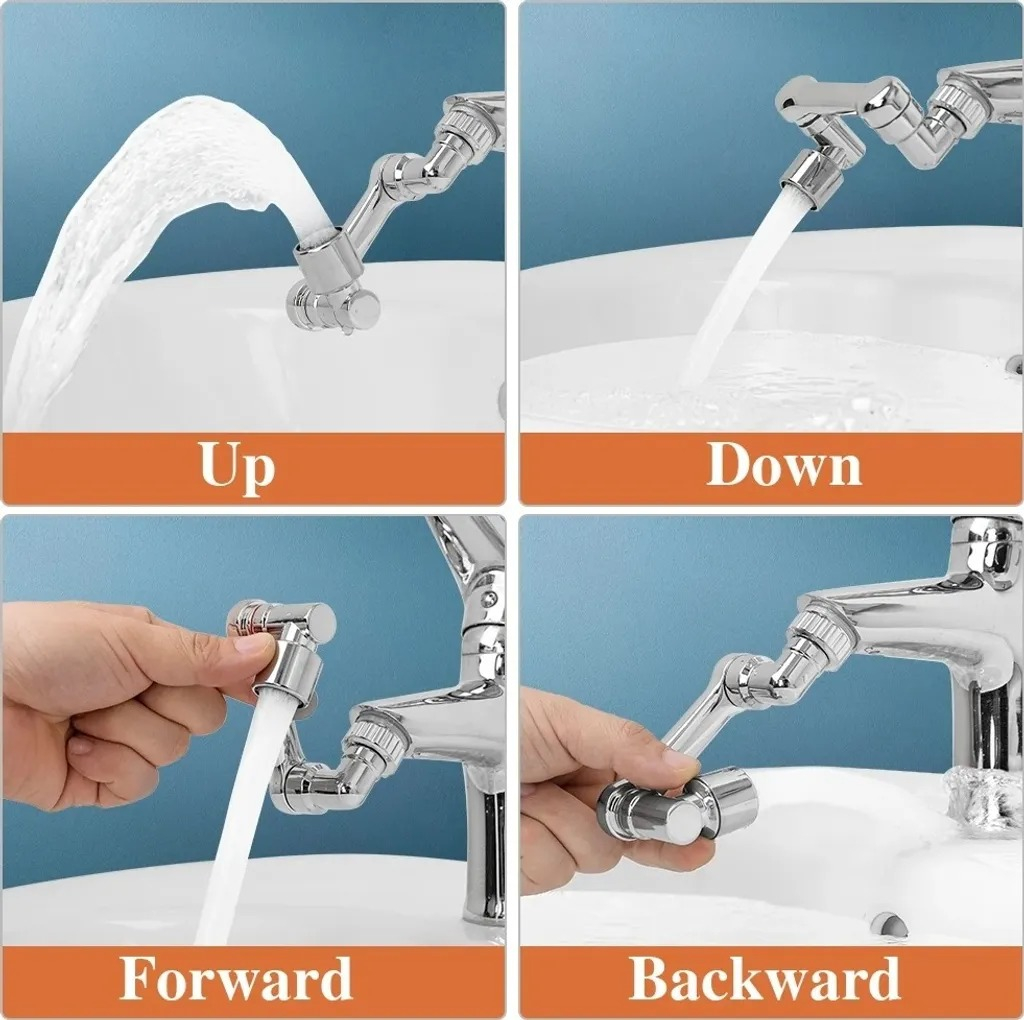 Up

Down

Forward

Backward