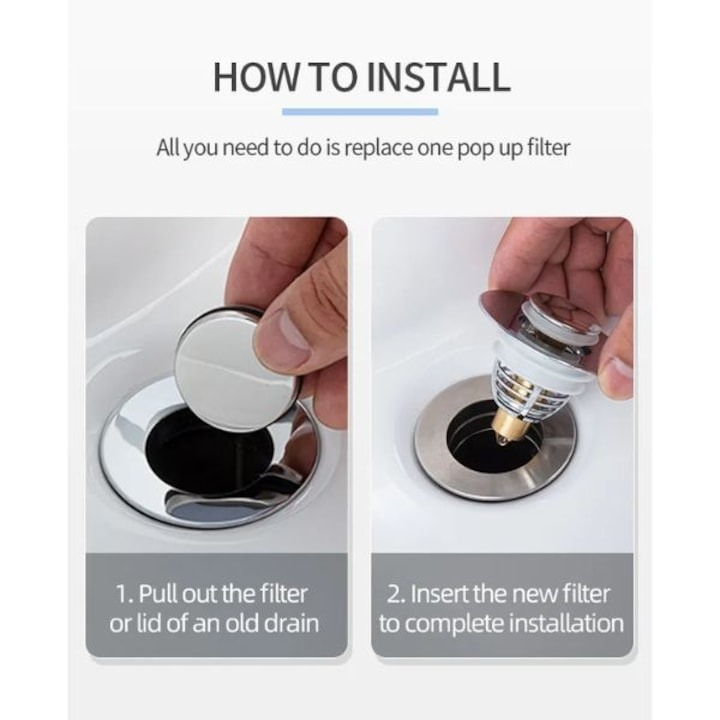 HOW TO INSTALL

All you need to do is replace one pop up filter

1. Pull out the filter or lid of an old drain

2. Insert the new filter to complete installation