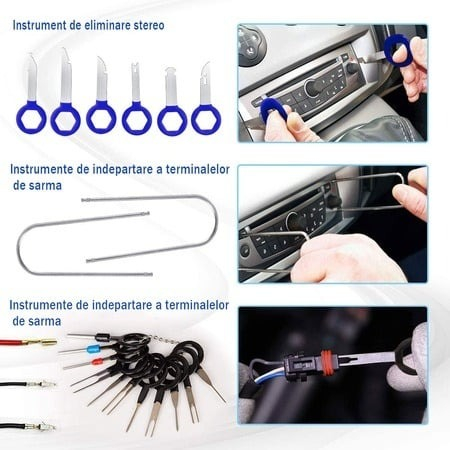 Instrument de eliminare stereo

Instrumente de indepartare a terminalelor de sarma

Instrumente de indepartare a terminalelor de sarma