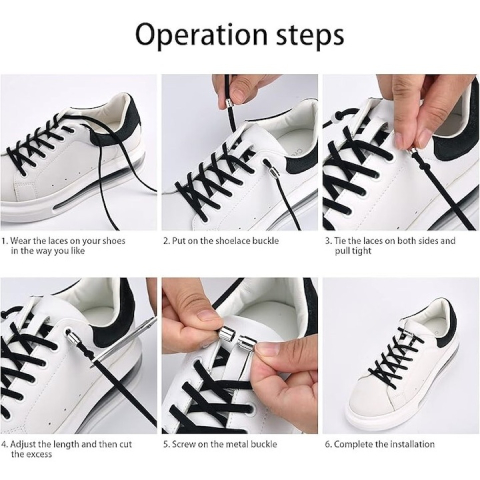 Operation steps

1. Wear the laces on your shoes in the way you like

2. Put on the shoelace buckle

3. Tie the laces on both sides and pull tight

4. Adjust the length and then cut the excess

5. Screw on the metal buckle

6. Complete the installation