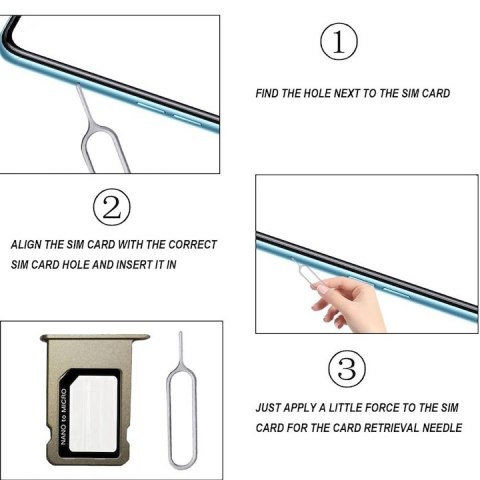 ①

FIND THE HOLE NEXT TO THE SIM CARD

②

ALIGN THE SIM CARD WITH THE CORRECT SIM CARD HOLE AND INSERT IT IN

NANO to MICRO

③

JUST APPLY A LITTLE FORCE TO THE SIM CARD FOR THE CARD RETRIEVAL NEEDLE