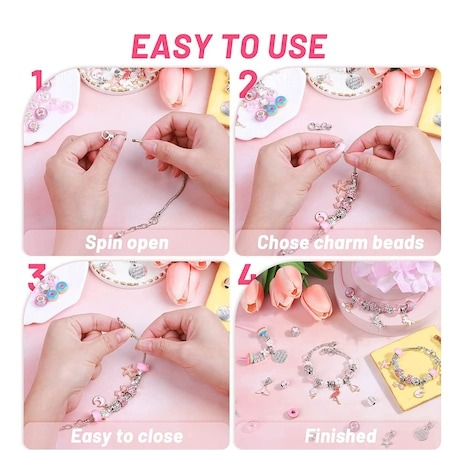 EASY TO USE

1

Spin open

2

Chose charm beads

3

Easy to close

4

Finished