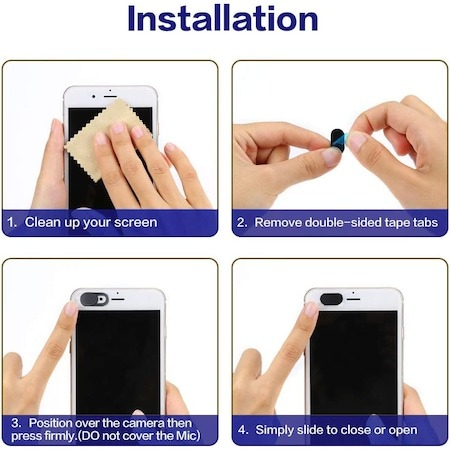 Installation

1. Clean up your screen

2. Remove double-sided tape tabs

3. Position over the camera then press firmly.(DO not cover the Mic)

4. Simply slide to close or open