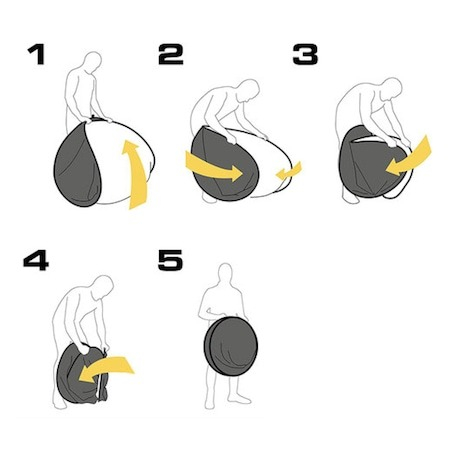 1

2

3

4

5