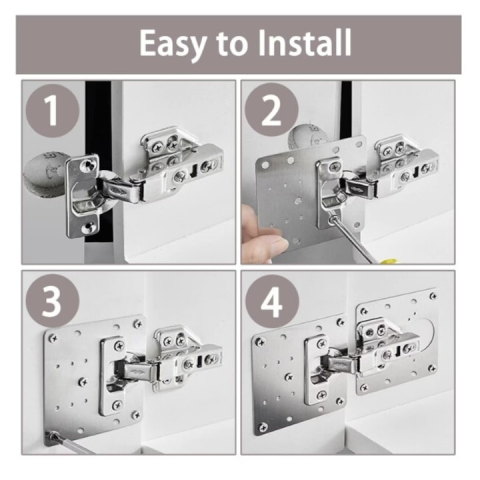 Easy to Install

1

2

3

4