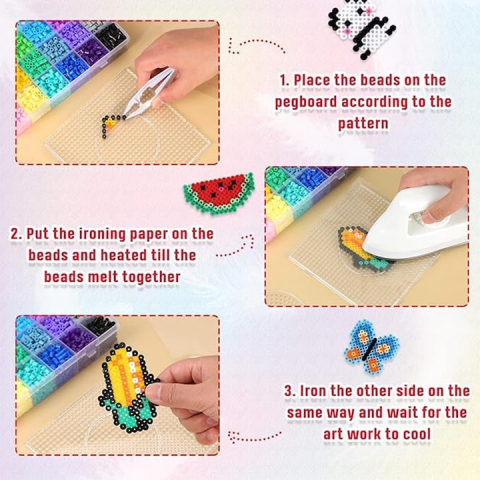 1. Place the beads on the pegboard according to the pattern

2. Put the ironing paper on the beads and heated till the beads melt together

3. Iron the other side on the same way and wait for the art work to cool