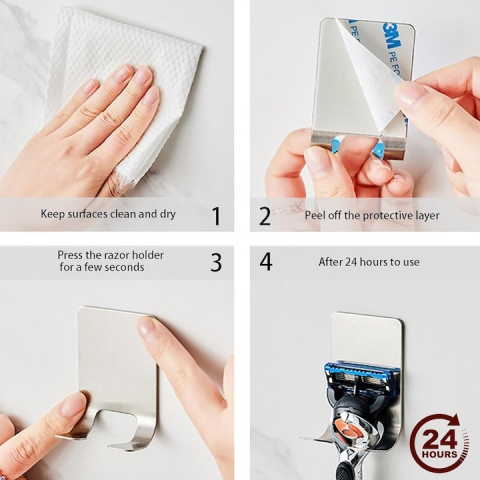 Keep surfaces clean and dry 1

3M PE FO

2 Peel off the protective layer

Press the razor holder for a few seconds 3

4 After 24 hours to use

24 HOURS