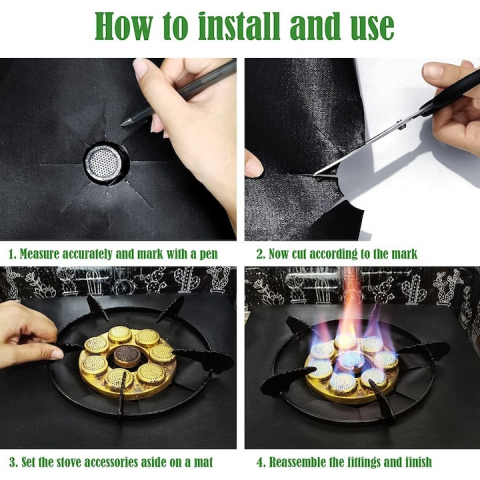 How to install and use

1. Measure accurately and mark with a pen

2. Now cut according to the mark

3. Set the stove accessories aside on a mat

4. Reassemble the fittings and finish