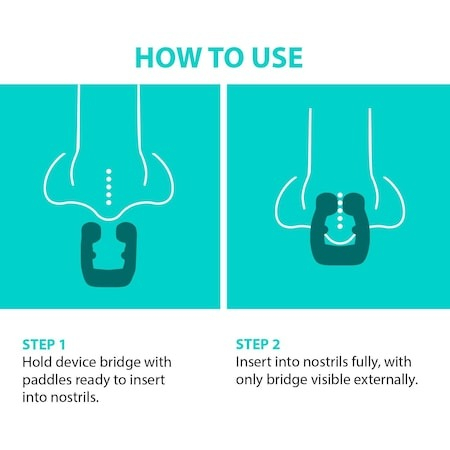 HOW TO USE

STEP 1
Hold device bridge with paddles ready to insert into nostrils.

STEP 2
Insert into nostrils fully, with only bridge visible externally.