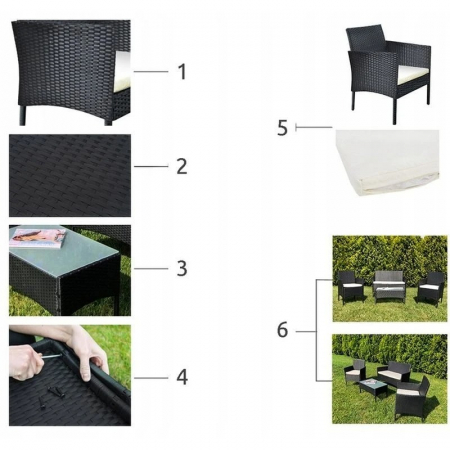 1

2

3

4

5

6