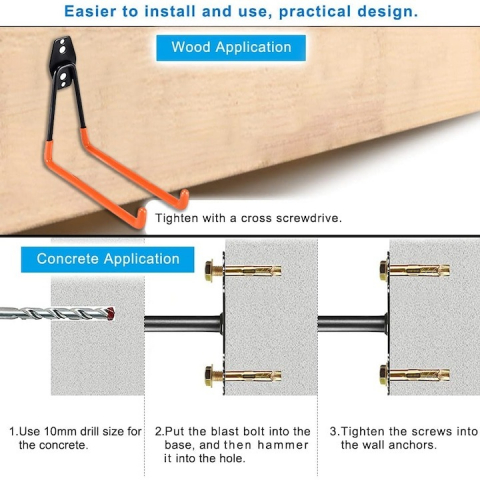 Easier to install and use, practical design.

Wood Application

Tighten with a cross screwdrive.

Concrete Application

1.Use 10mm drill size for the concrete.

2.Put the blast bolt into the base, and then hammer it into the hole.

3.Tighten the screws into the wall anchors.