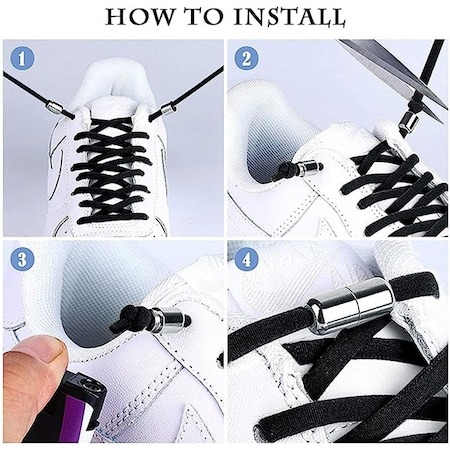 HOW TO INSTALL

1

2

3

4