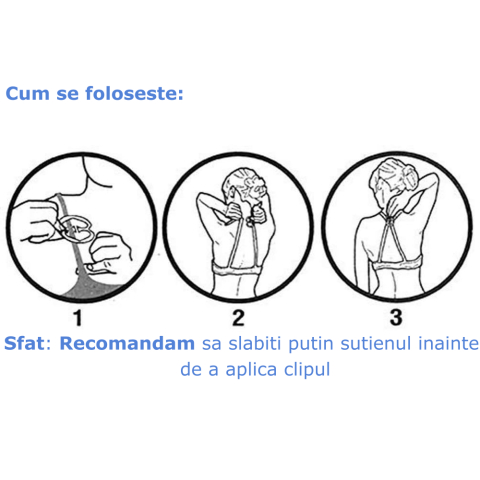 Cum se foloseste:

1

2

3

Sfat: Recomandam sa slabiti putin sutienul inainte de a aplica clipul