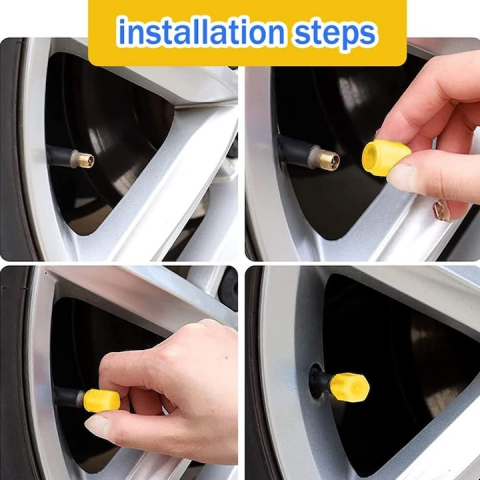 installation steps