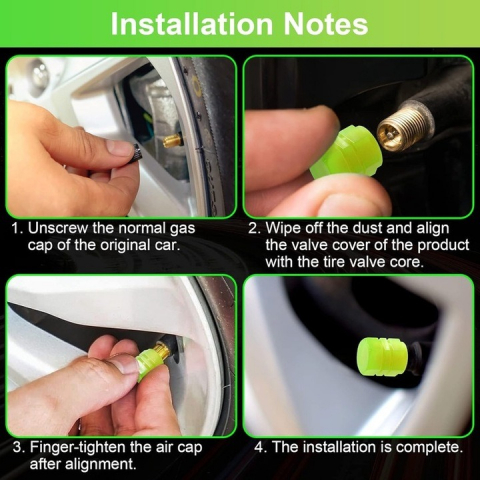 Installation Notes

1. Unscrew the normal gas cap of the original car.

2. Wipe off the dust and align the valve cover of the product with the tire valve core.

3. Finger-tighten the air cap after alignment.

4. The installation is complete.