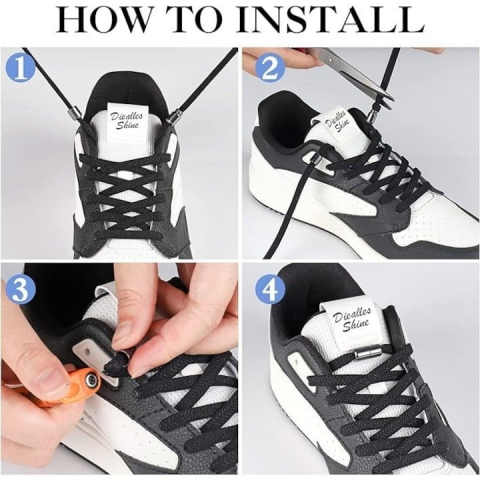 HOW TO INSTALL

1

Dicalles Shine

2

Dicalles Shine

3

4

Dicalles Shine