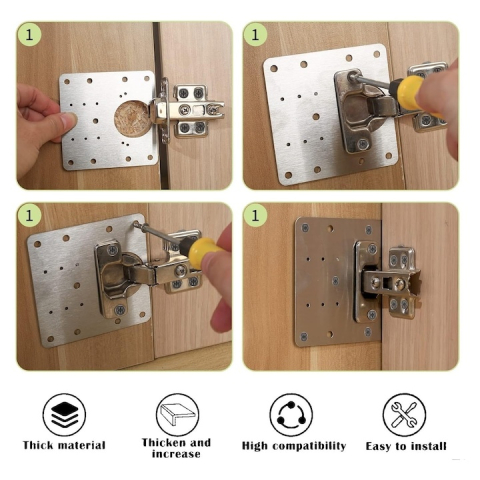 1

1

1

1

Thick material

Thicken and increase

High compatibility

Easy to install