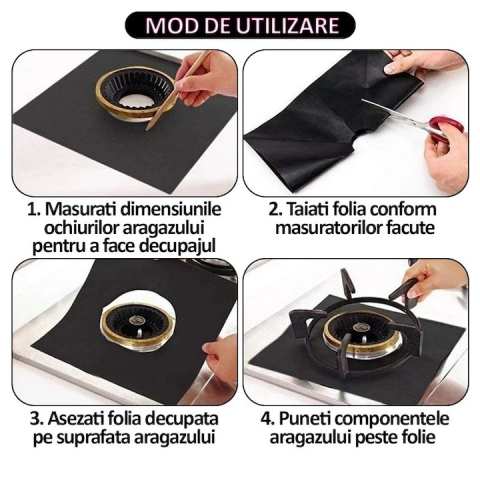 MOD DE UTILIZARE

1. Masurati dimensiunile ochiurilor aragazului pentru a face decupajul

2. Taiati folia conform masuratorilor facute

3. Asezati folia decupata pe suprafata aragazului

4. Puneti componentele aragazului peste folie