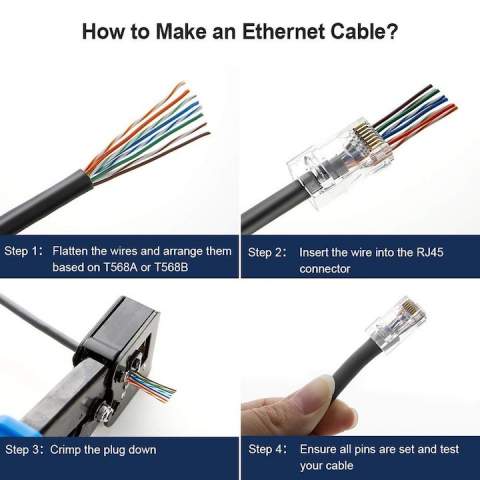 How to Make an Ethernet Cable?

Step 1: Flatten the wires and arrange them based on T568A or T568B

Step 2: Insert the wire into the RJ45 connector

Step 3: Crimp the plug down

Step 4: Ensure all pins are set and test your cable