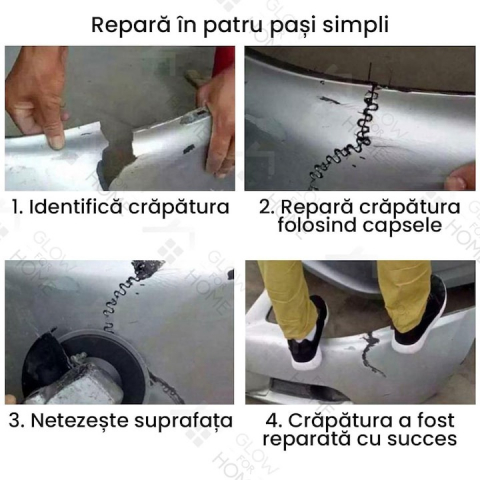 Repară în patru pași simpli

1. Identifică crăpătura

2. Repară crăpătura folosind capsele

3. Netezește suprafața

4. Crăpătura a fost reparată cu succes

GLOW FOR HOME