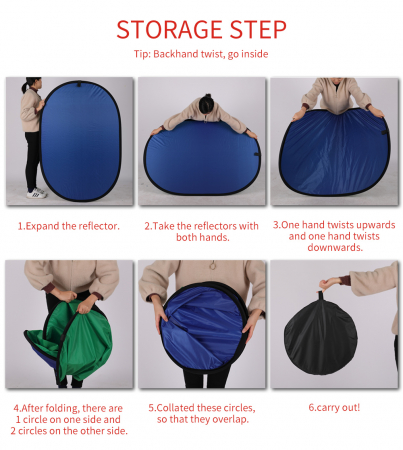 STORAGE STEP

Tip: Backhand twist, go inside

1.Expand the reflector.

2.Take the reflectors with both hands.

3.One hand twists upwards and one hand twists downwards.

4.After folding, there are 1 circle on one side and 2 circles on the other side.

5.Collated these circles, so that they overlap.

6.carry out!