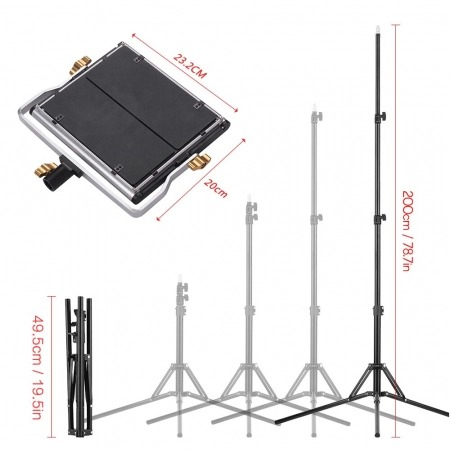 23.2CM

20cm

200cm / 78.7in

49.5cm / 19.5in