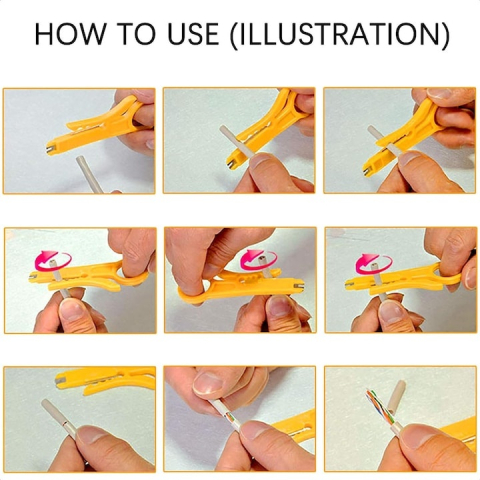 HOW TO USE (ILLUSTRATION)