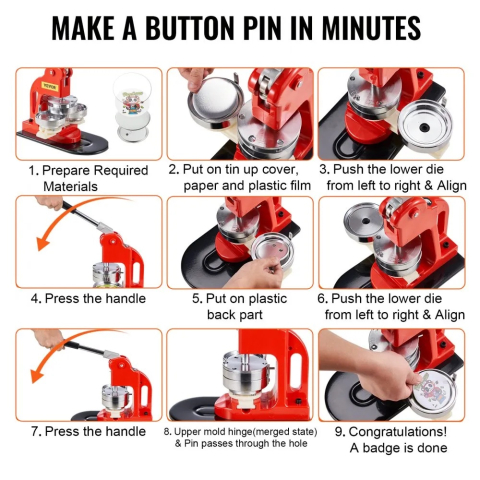 MAKE A BUTTON PIN IN MINUTES

VEVOR

1. Prepare Required Materials

2. Put on tin up cover, paper and plastic film

3. Push the lower die from left to right & Align

4. Press the handle

5. Put on plastic back part

6. Push the lower die from left to right & Align

7. Press the handle

8. Upper mold hinge(merged state) & Pin passes through the hole

9. Congratulations! A badge is done