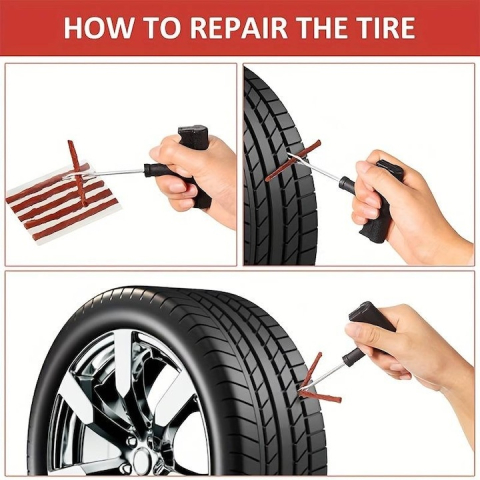 HOW TO REPAIR THE TIRE