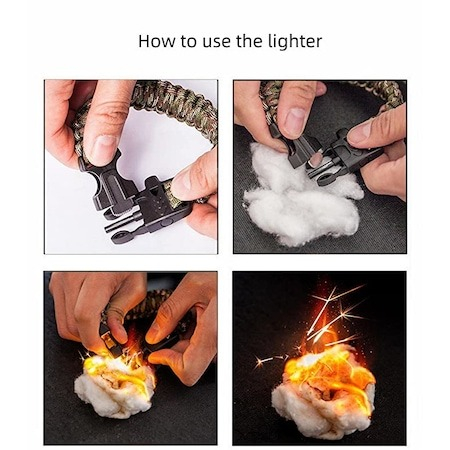 How to use the lighter