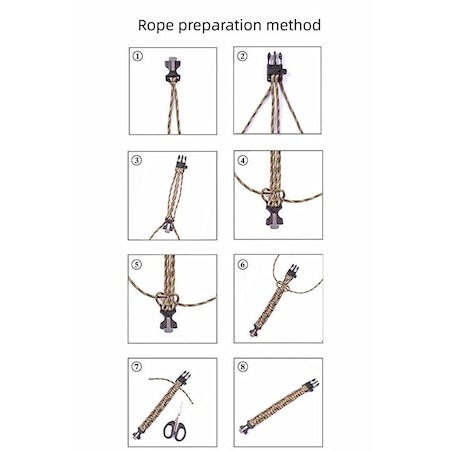 Rope preparation method

①

②

③

④

⑤

⑥

⑦

⑧