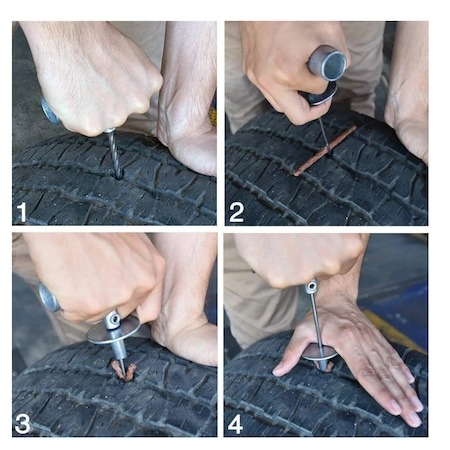 1

2

3

4