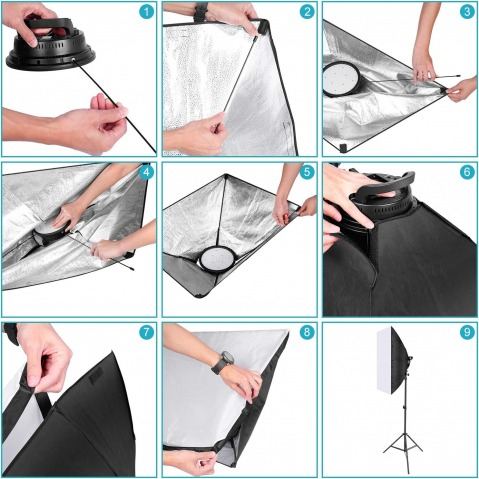 1

2

3

4

5

6

7

8

9