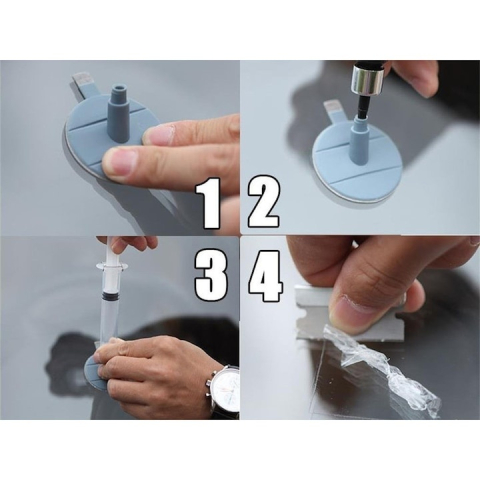 1 2
3 4