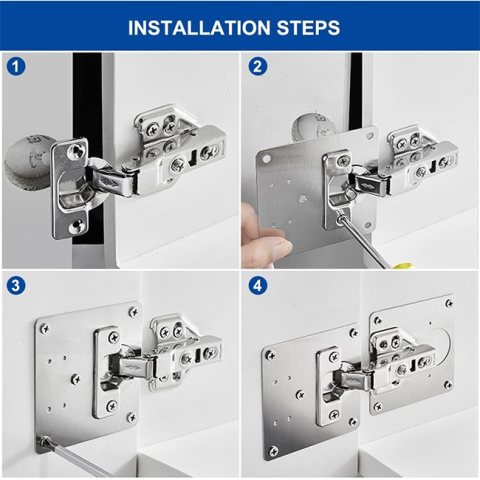 INSTALLATION STEPS

1

2

3

4