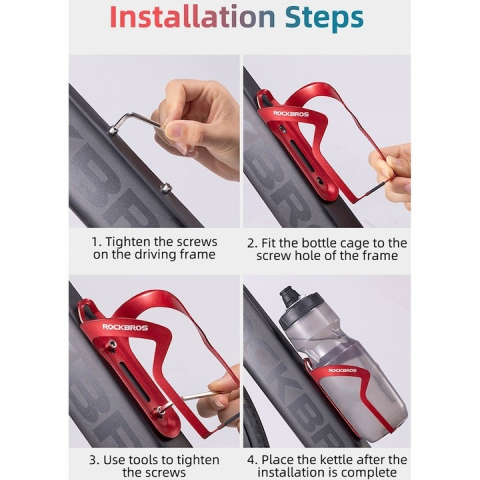 Installation Steps

ROCKBROS

1. Tighten the screws on the driving frame

2. Fit the bottle cage to the screw hole of the frame

ROCKBROS

ROCKBROS

3. Use tools to tighten the screws

4. Place the kettle after the installation is complete