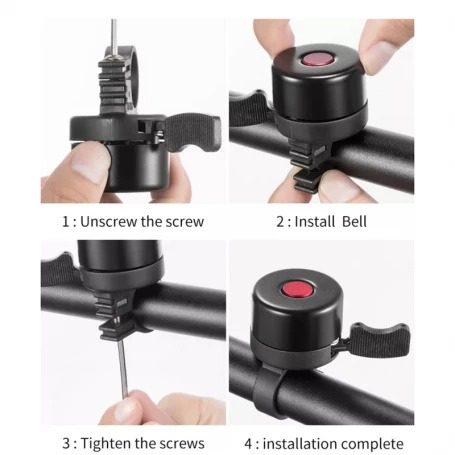 1 : Unscrew the screw

2 : Install  Bell

3 : Tighten the screws

4 : installation complete