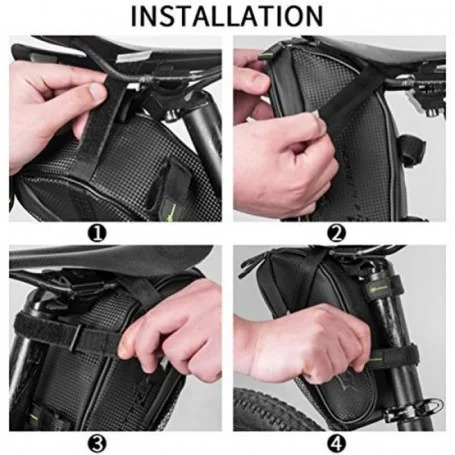 INSTALLATION

❶

❷

❸

❹