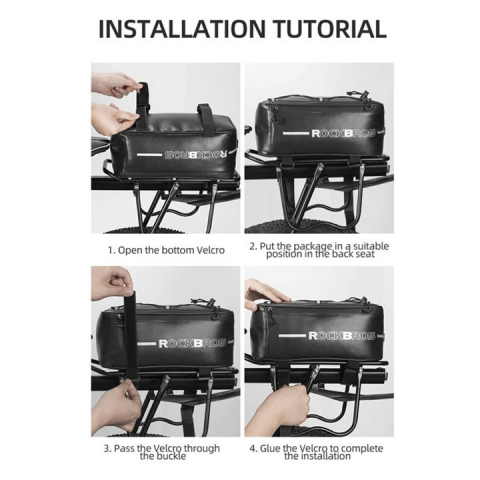 INSTALLATION TUTORIAL

ROCKBROS

ROCKBROS

1. Open the bottom Velcro

2. Put the package in a suitable position in the back seat

ROCKBROS

ROCKBROS

3. Pass the Velcro through the buckle

4. Glue the Velcro to complete the installation