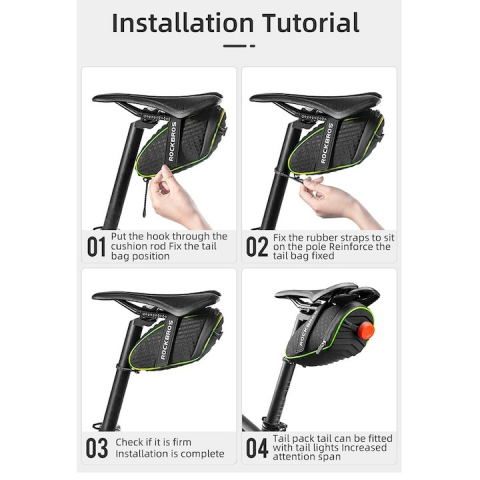 Installation Tutorial

ROCKBROS

01 Put the hook through the cushion rod Fix the tail bag position

ROCKBROS

02 Fix the rubber straps to sit on the pole Reinforce the tail bag fixed

ROCKBROS

03 Check if it is firm Installation is complete

ROCKBROS

04 Tail pack tail can be fitted with tail lights Increased attention span