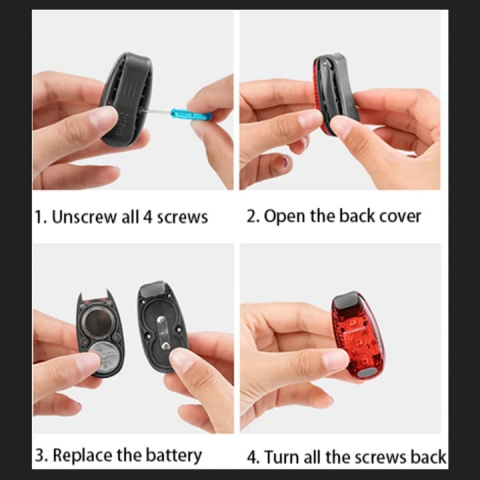 1. Unscrew all 4 screws

2. Open the back cover

3. Replace the battery

4. Turn all the screws back