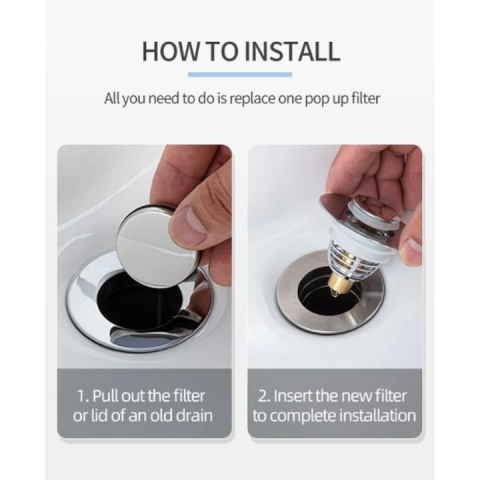 HOW TO INSTALL

All you need to do is replace one pop up filter

1. Pull out the filter or lid of an old drain

2. Insert the new filter to complete installation