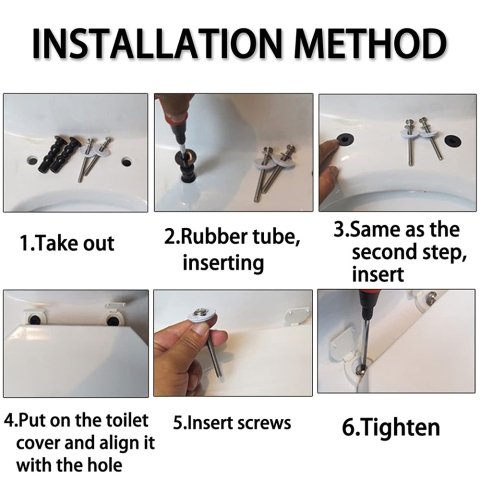 INSTALLATION METHOD

1.Take out

2.Rubber tube, inserting

3.Same as the second step, insert

4.Put on the toilet cover and align it with the hole

5.Insert screws

6.Tighten